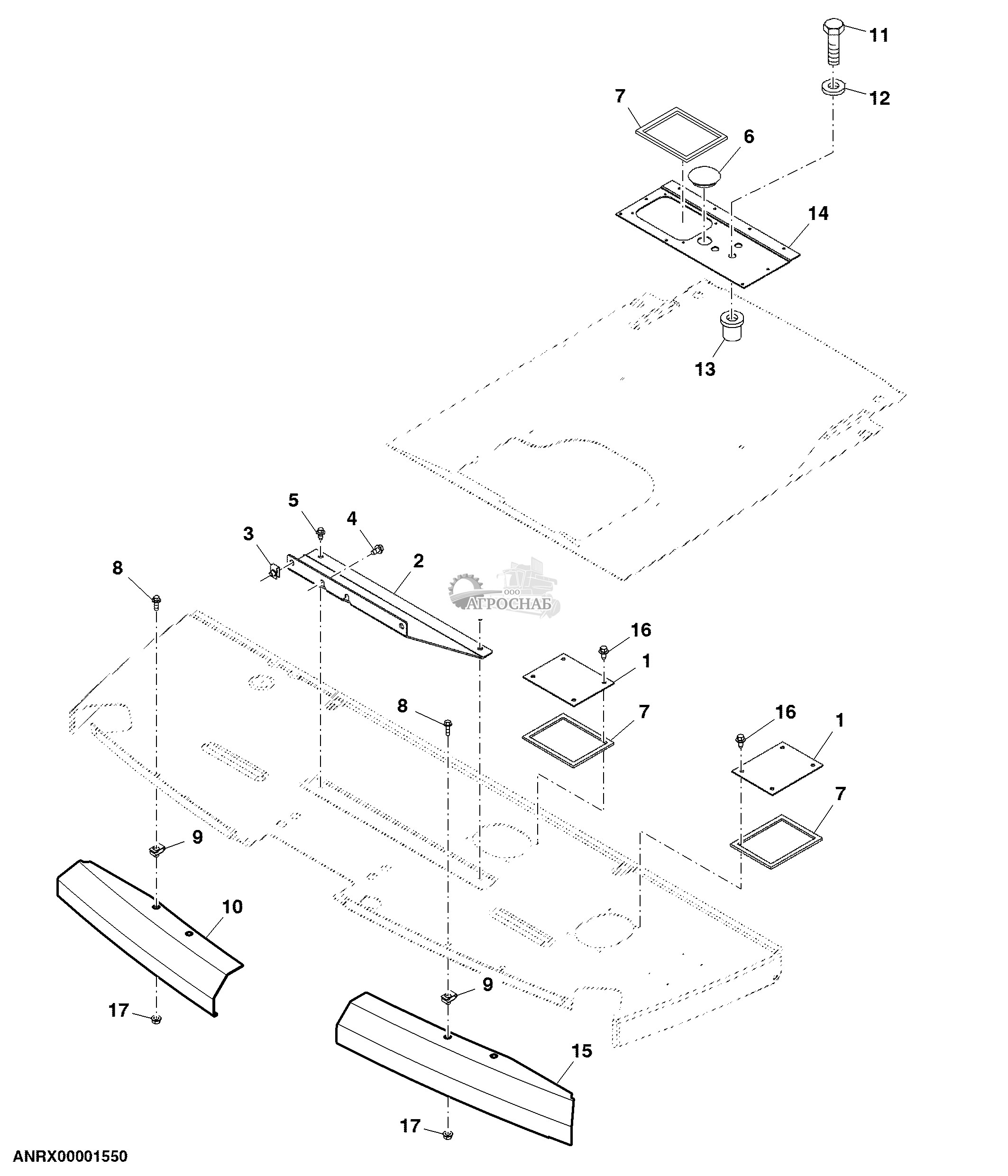 11
12
7
6
14
13
5
4
3
2
8
ООО
АГРОСНАБ
16
1
8
7
16
1
7
9
10
9
17
15
17
ANRX00001550